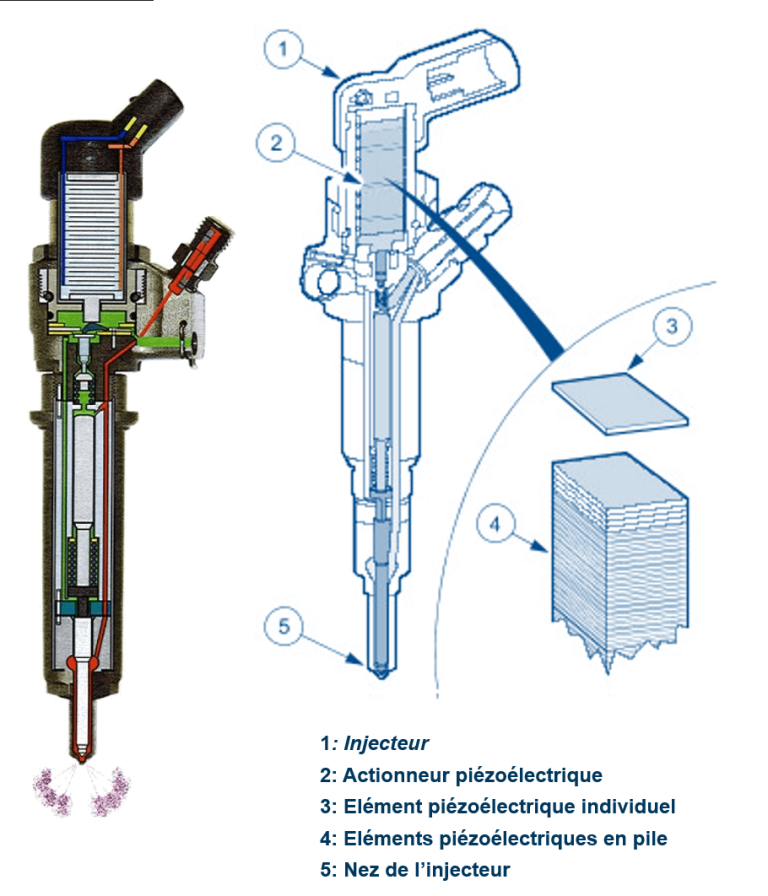 1

2

3

4

5

1: Injecteur
2: Actionneur piézoélectrique
3: Elément piézoélectrique individuel
4: Eléments piézoélectriques en pile
5: Nez de l'injecteur