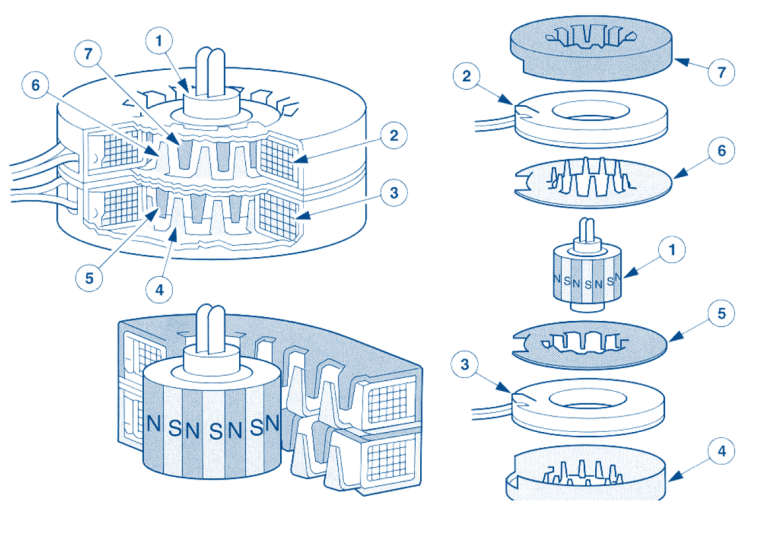 1
7
6
2
3
5
4
N S N S N S N
7
2
6
1
N S N S N S N
5
3
4