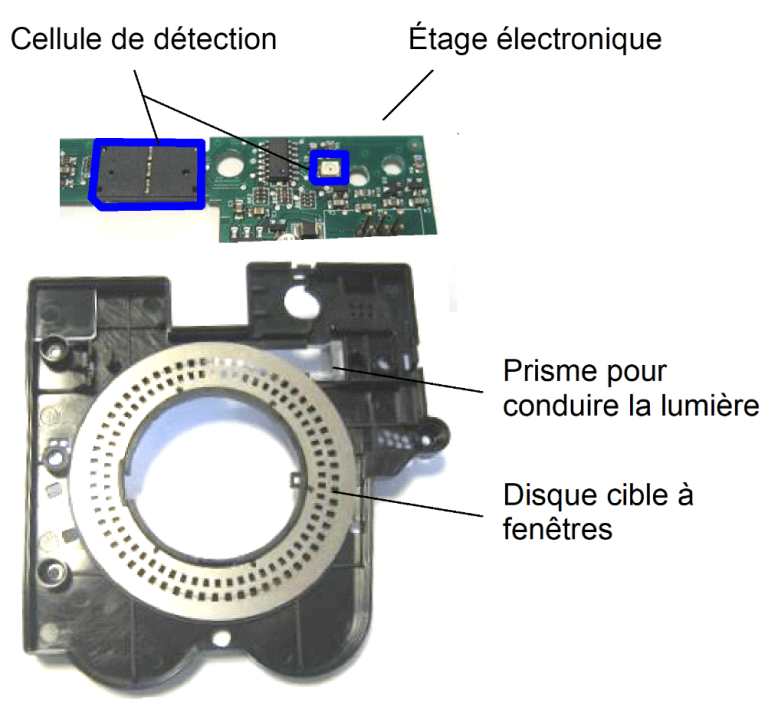 Cellule de détection

Étage électronique

Prisme pour conduire la lumière

Disque cible à fenêtres