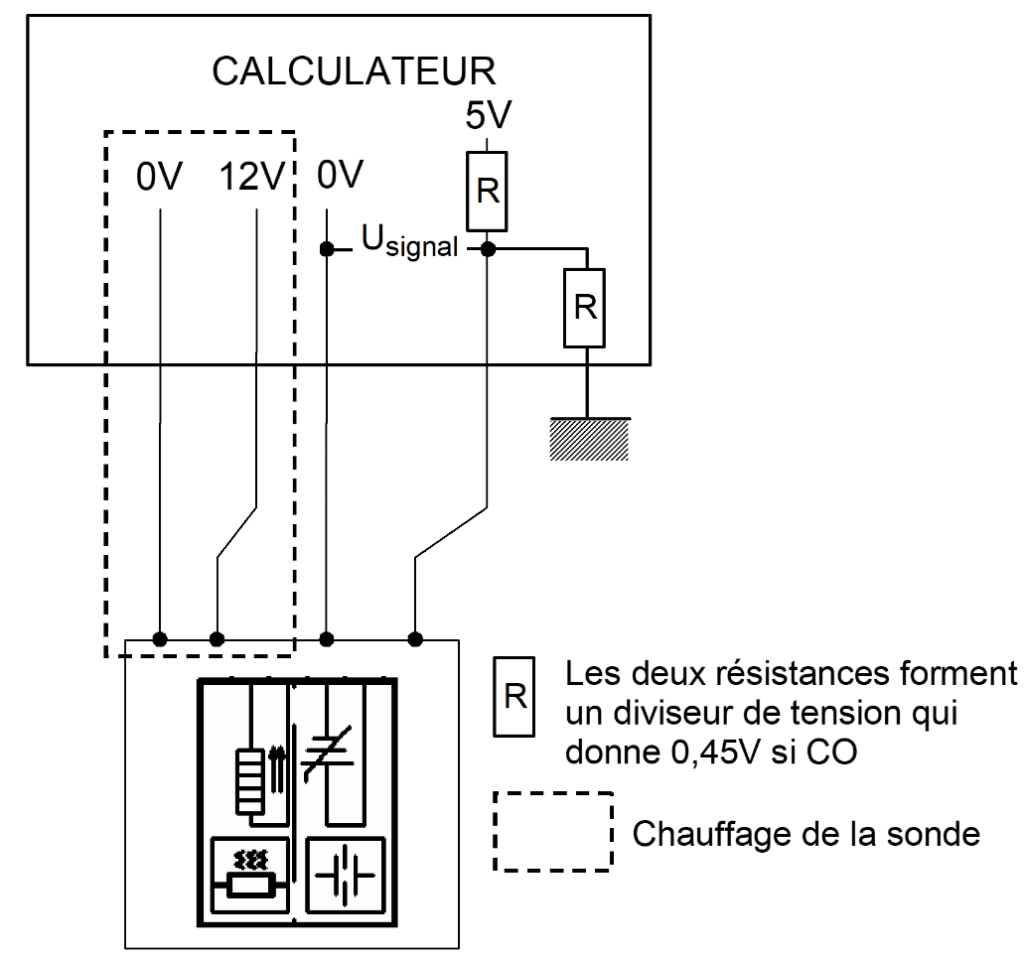 CALCULATEUR

5V

0V 12V 0V

R

$U_{signal}$

R

R Les deux résistances forment un diviseur de tension qui donne 0,45V si CO

Chauffage de la sonde