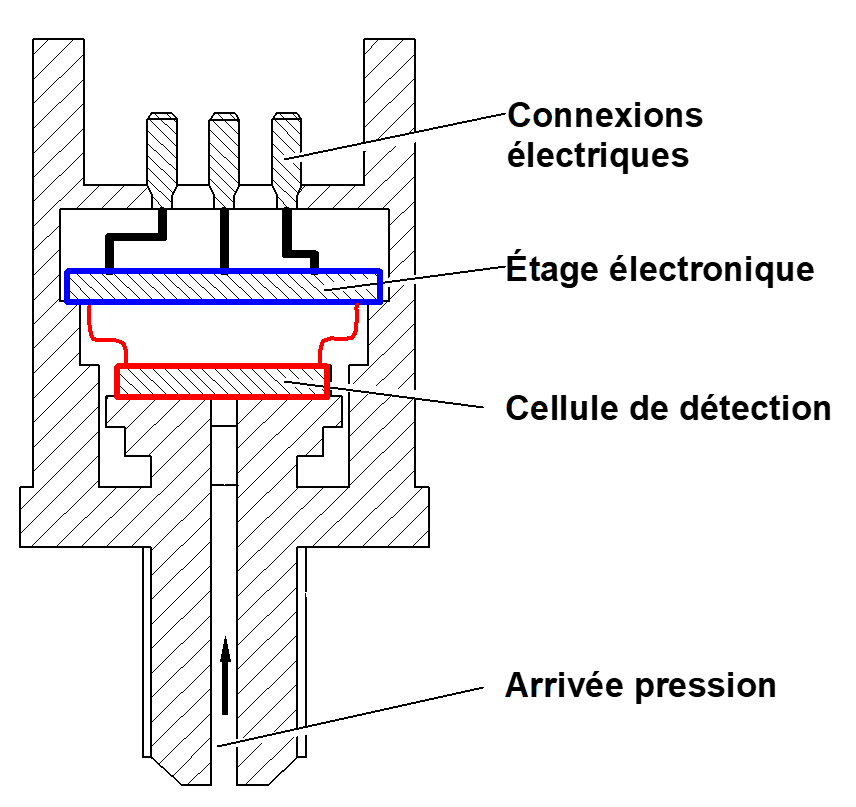 Connexions électriques

Étage électronique

Cellule de détection

Arrivée pression