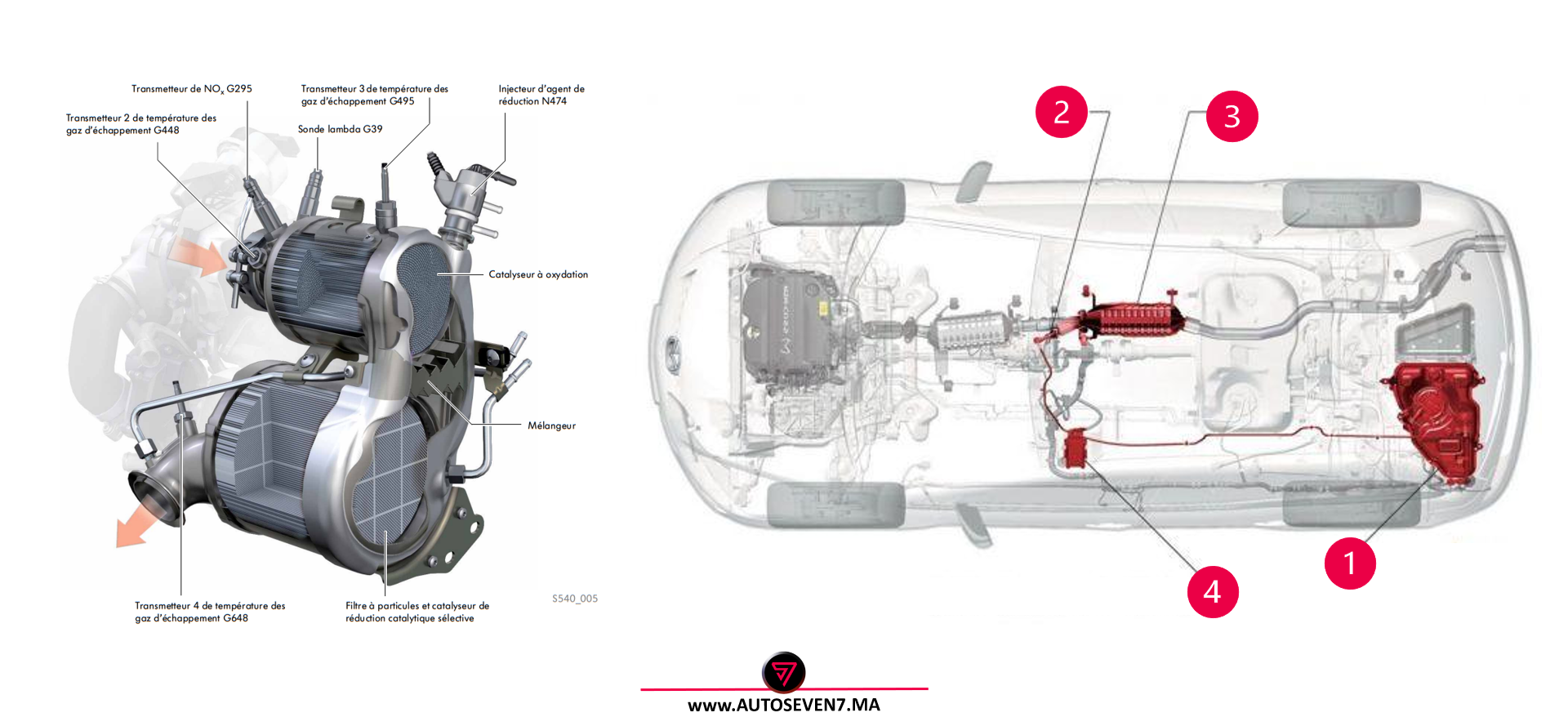 Transmetteur de $NO_x$ G295

Transmetteur 3 de température des gaz d'échappement G495

Injecteur d'agent de réduction N474

Transmetteur 2 de température des gaz d'échappement G448

Sonde lambda G39

Catalyseur à oxydation

Mélangeur

Transmetteur 4 de température des gaz d'échappement G648

Filtre à particules et catalyseur de réduction catalytique sélective

S540_005

2

3

1

4

www.AUTOSEVEN7.MA